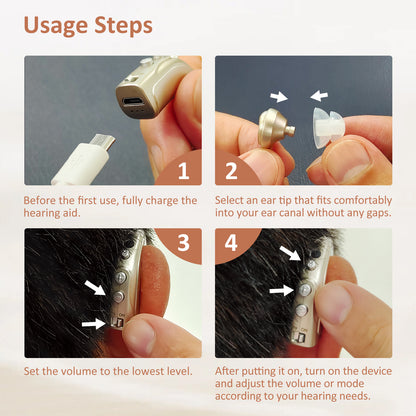 Usage Steps

1

Before the first use, fully charge the hearing aid.

2

Select an ear tip that fits comfortably into your ear canal without any gaps.

3

Set the volume to the lowest level.

4

After putting it on, turn on the device and adjust the volume or mode according to your hearing needs.