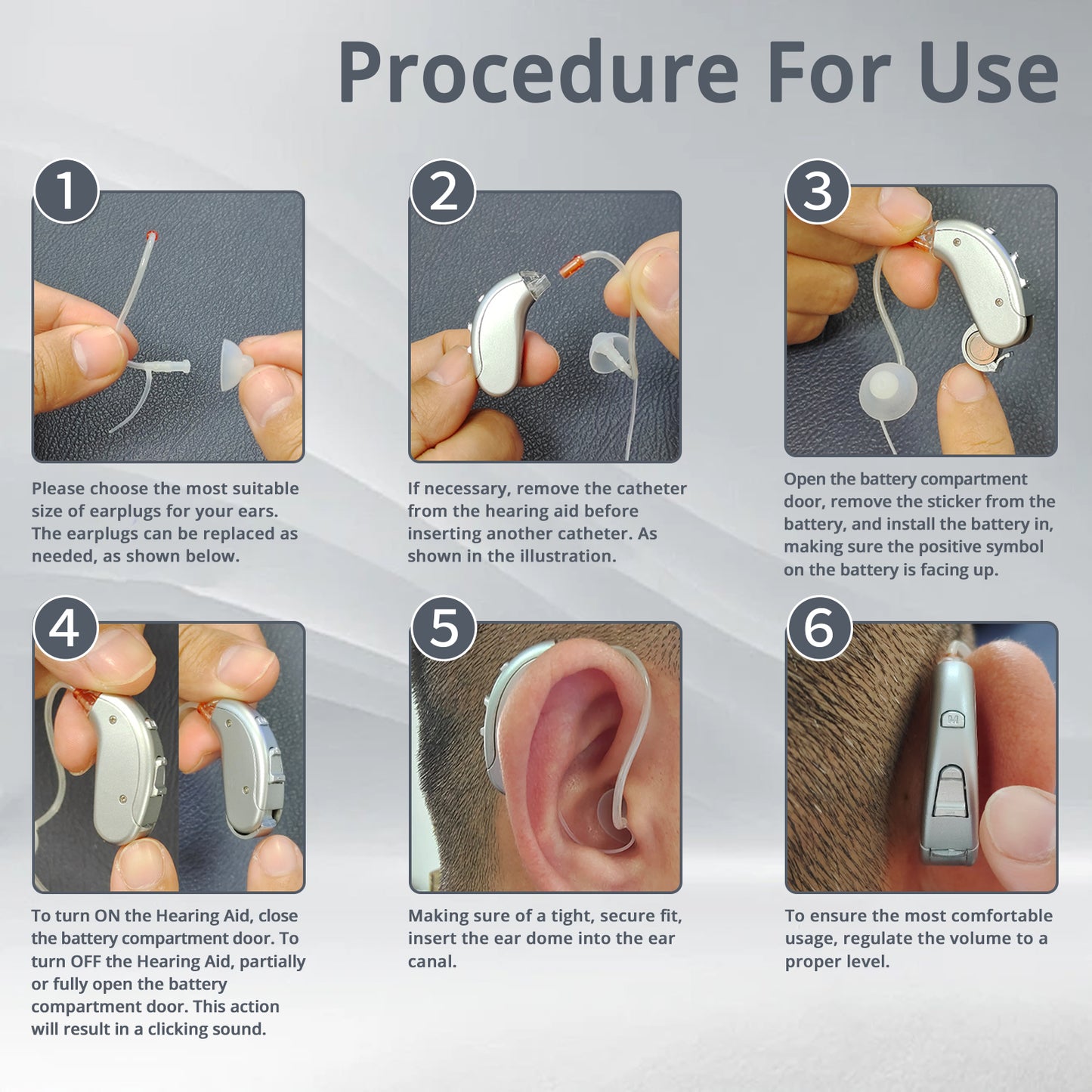 Procedure For Use

1

Please choose the most suitable size of earplugs for your ears. The earplugs can be replaced as needed, as shown below.

2

If necessary, remove the catheter from the hearing aid before inserting another catheter. As shown in the illustration.

3

Open the battery compartment door, remove the sticker from the battery, and install the battery in, making sure the positive symbol on the battery is facing up.

4

To turn ON the Hearing Aid, close the battery compartment door. To turn OFF the Hearing Aid, partially or fully open the battery compartment door. This action will result in a clicking sound.

5

Making sure of a tight, secure fit, insert the ear dome into the ear canal.

6

M

To ensure the most comfortable usage, regulate the volume to a proper level.