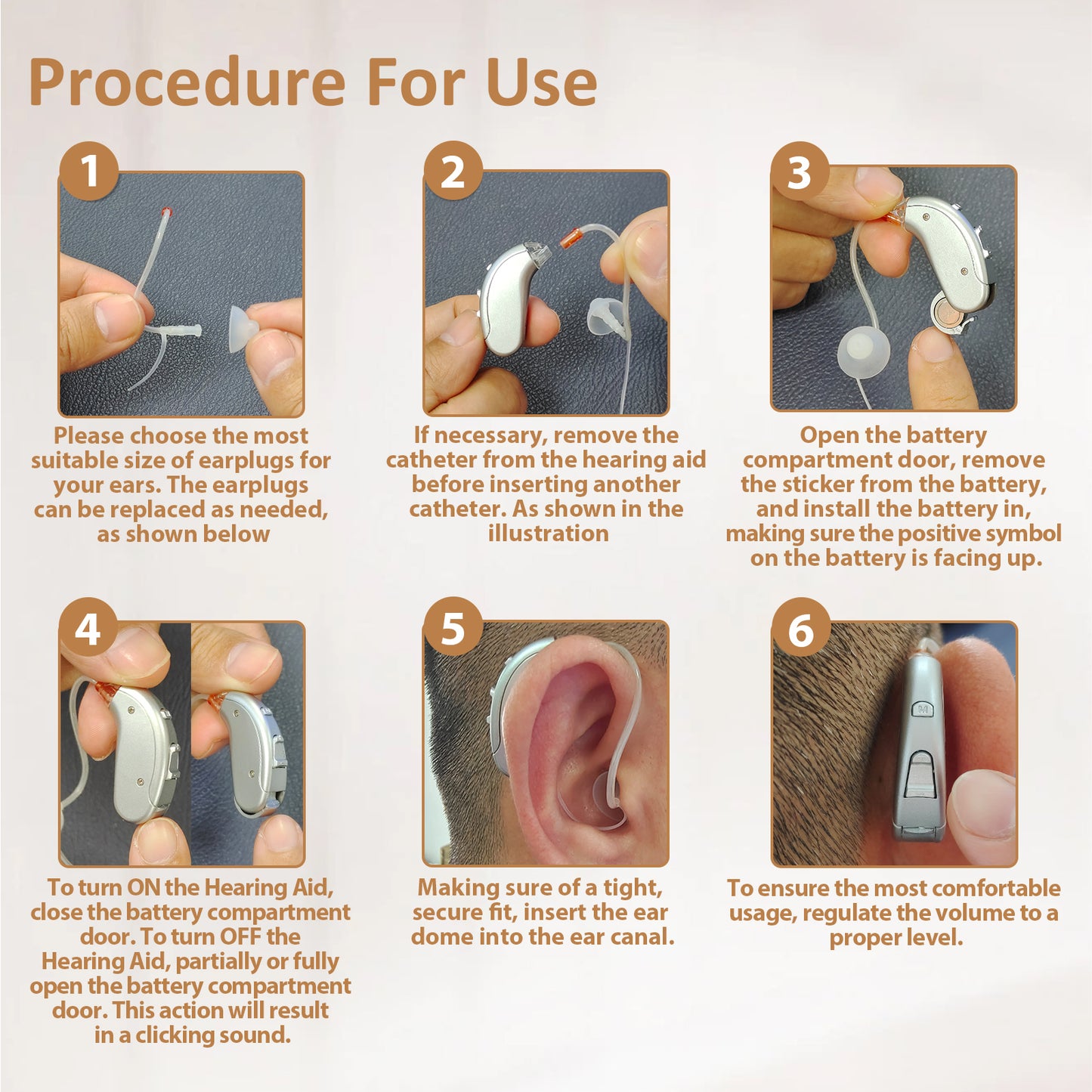 Procedure For Use

1

Please choose the most suitable size of earplugs for your ears. The earplugs can be replaced as needed, as shown below

2

If necessary, remove the catheter from the hearing aid before inserting another catheter. As shown in the illustration

3

Open the battery compartment door, remove the sticker from the battery, and install the battery in, making sure the positive symbol on the battery is facing up.

4

To turn ON the Hearing Aid, close the battery compartment door. To turn OFF the Hearing Aid, partially or fully open the battery compartment door. This action will result in a clicking sound.

5

Making sure of a tight, secure fit, insert the ear dome into the ear canal.

6

M

To ensure the most comfortable usage, regulate the volume to a proper level.